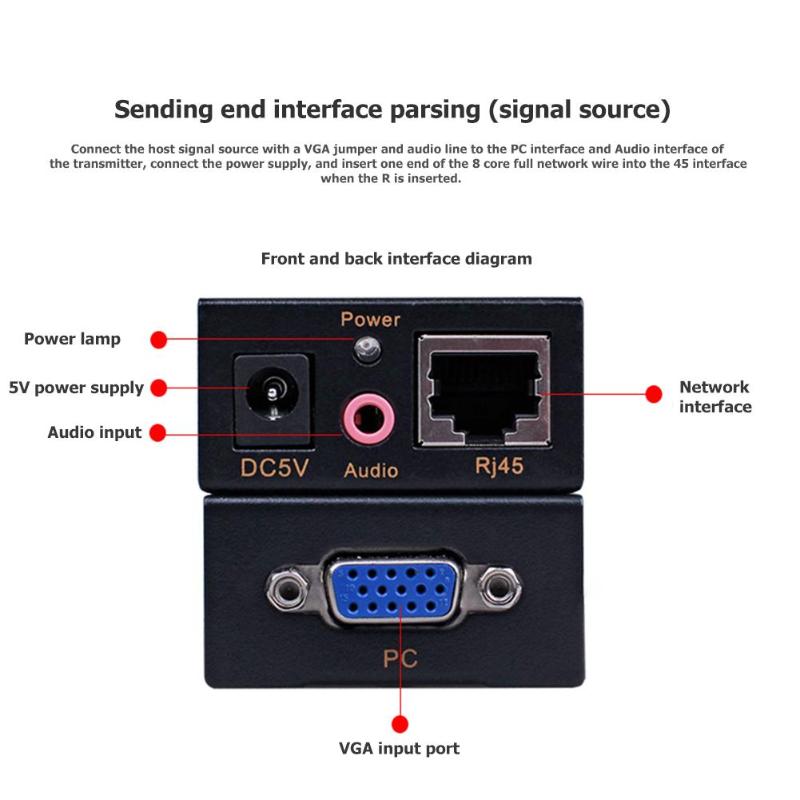 Sending end interface parsing (signal source)

Connect the host signal source with a VGA jumper and audio line to the PC interface and Audio interface of the transmitter, connect the power supply, and insert one end of the 8 core full network wire into the 45 interface when the R is inserted.

Front and back interface diagram

Power lamp

5V power supply

Audio input

Power

DC5V

Audio

Rj45

Network interface

PC

VGA input port