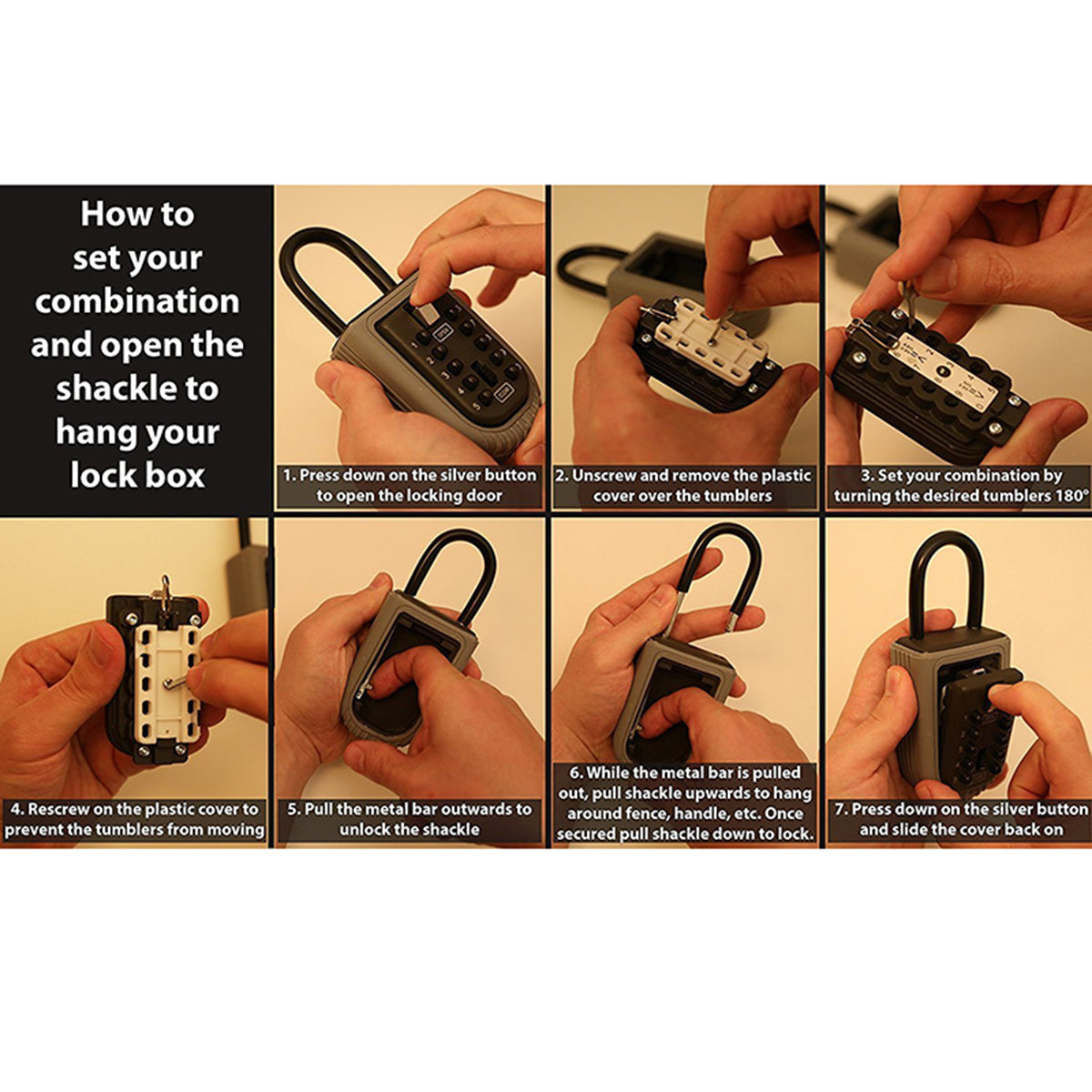 How to set your combination and open the shackle to hang your lock box

1. Press down on the silver button to open the locking door

2. Unscrew and remove the plastic cover over the tumblers

3. Set your combination by turning the desired tumblers 180°

4. Rescrew on the plastic cover to prevent the tumblers from moving

5. Pull the metal bar outwards to unlock the shackle

6. While the metal bar is pulled out, pull shackle upwards to hang around fence, handle, etc. Once secured pull shackle down to lock.

7. Press down on the silver button and slide the cover back on