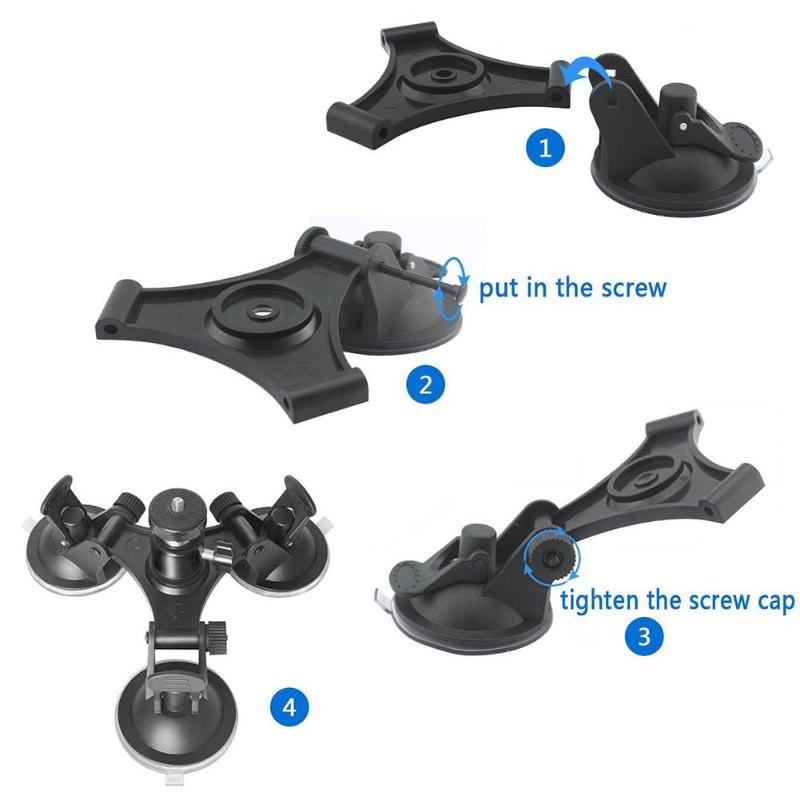 1

put in the screw

2

tighten the screw cap

3

4